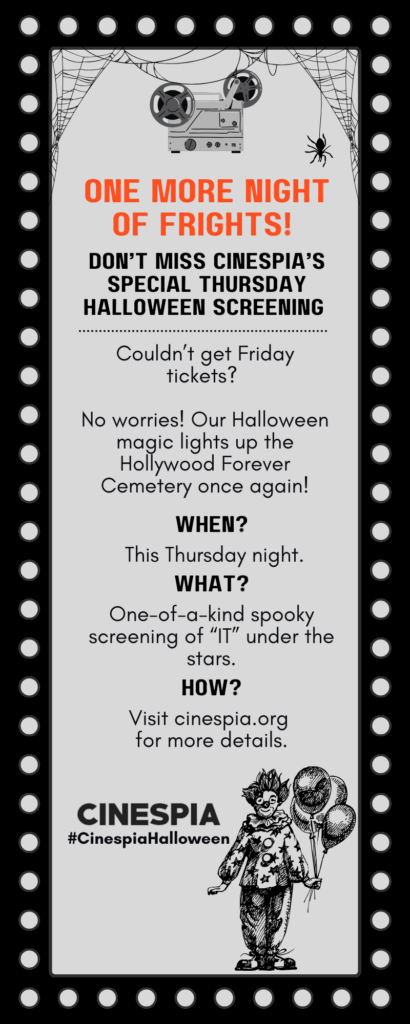 ONE MORE NIGHT OF FRIGHTS!

DON'T MISS CINESPIA'S SPECIAL THURSDAY HALLOWEEN SCREENING

Couldn't get Friday tickets?

No worries! Our Halloween magic lights up the Hollywood Forever Cemetery once again!

WHEN?

This Thursday night.

WHAT?

One-of-a-kind spooky screening of "IT" under the stars.

HOW?

Visit cinespia.org for more details.

CINESPIA
#CinespiaHalloween